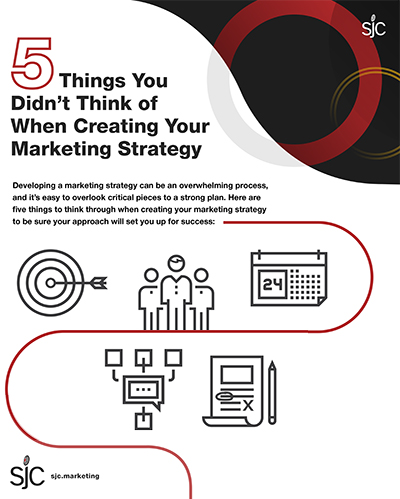 sjc

5 Things You Didn't Think of When Creating Your Marketing Strategy

Developing a marketing strategy can be an overwhelming process, and it's easy to overlook critical pieces to a strong plan. Here are five things to think through when creating your marketing strategy to be sure your approach will set you up for success:

24

sjc sjc.marketing